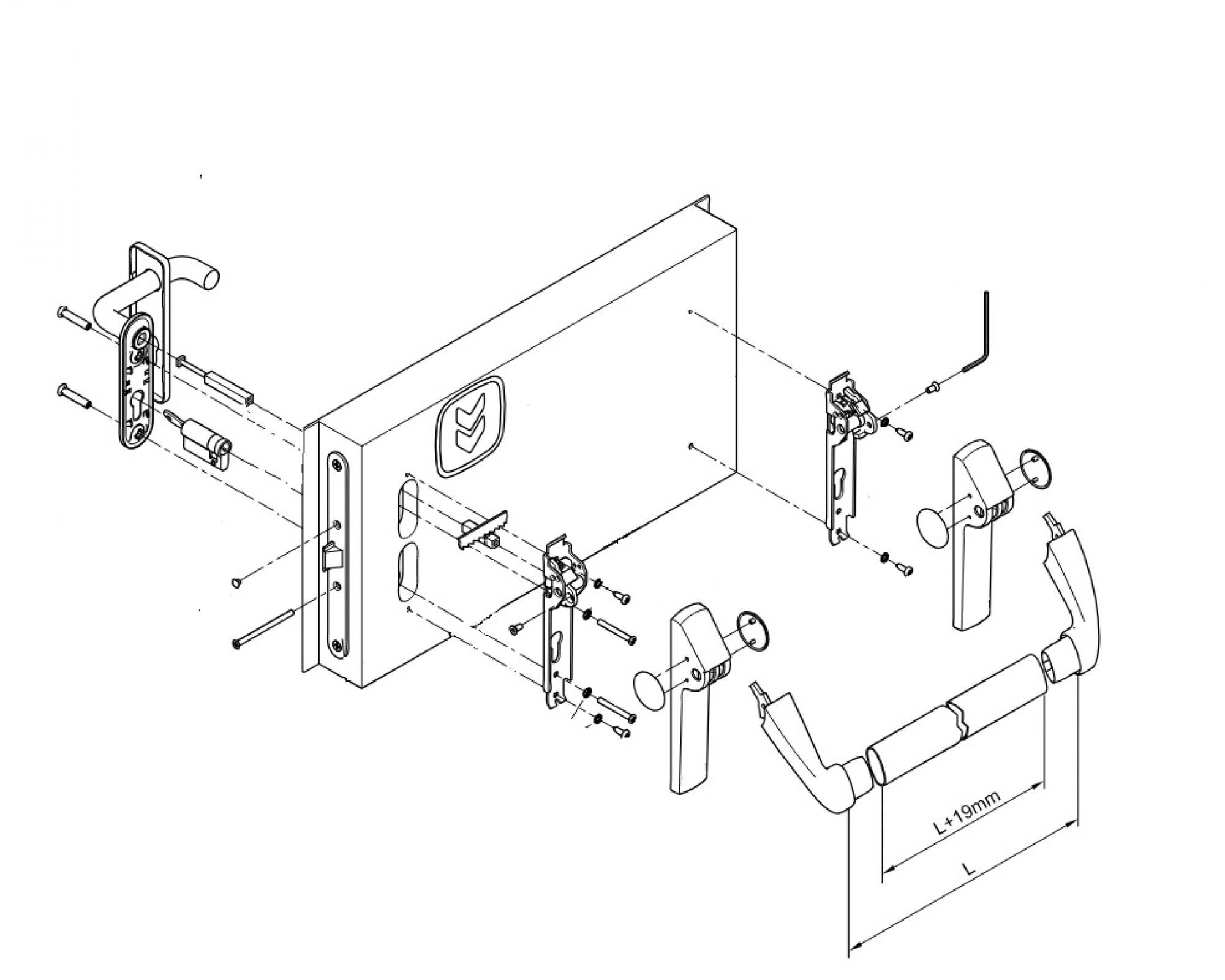 L+19mm

L