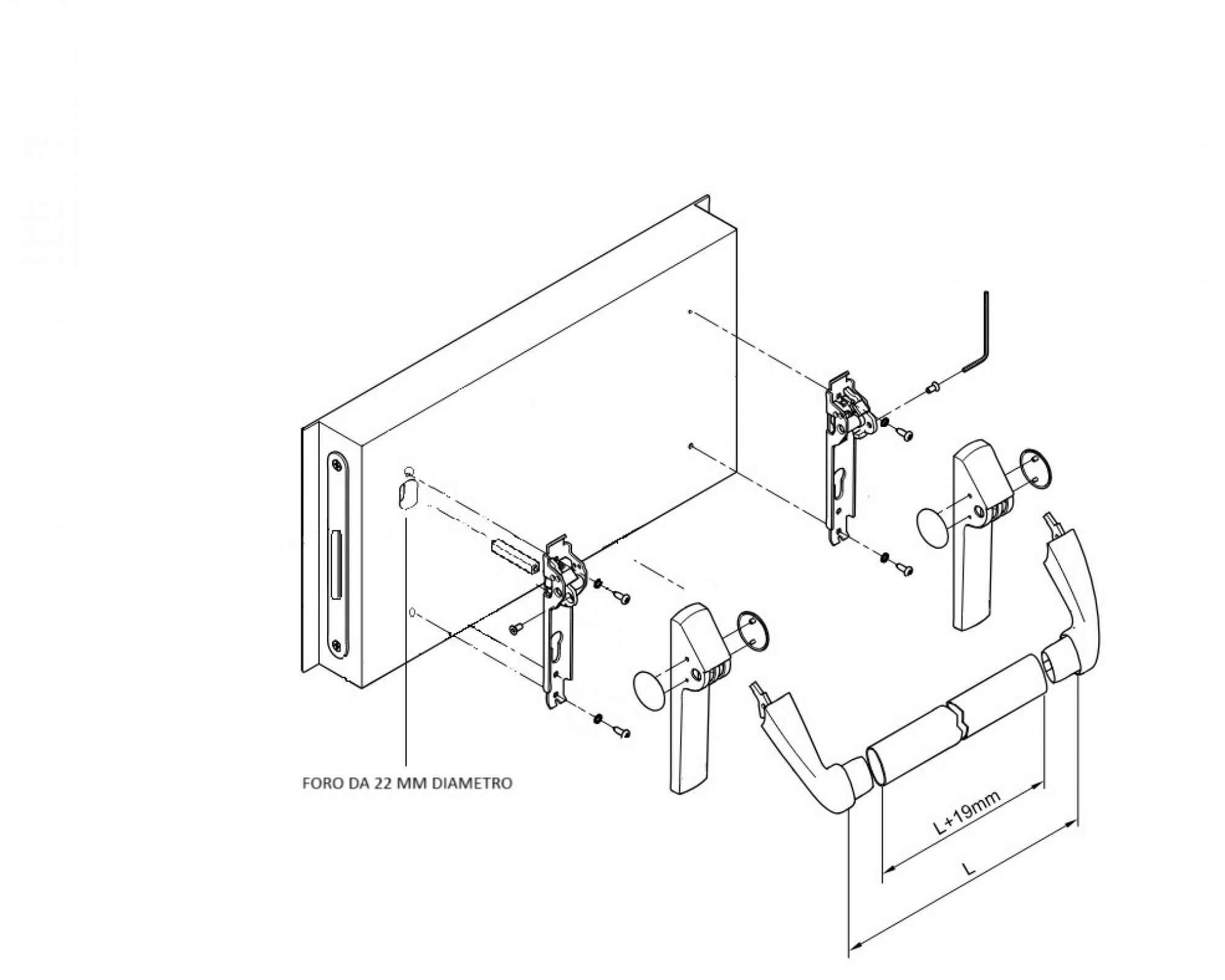 FORO DA 22 MM DIAMETRO

L+19mm

L